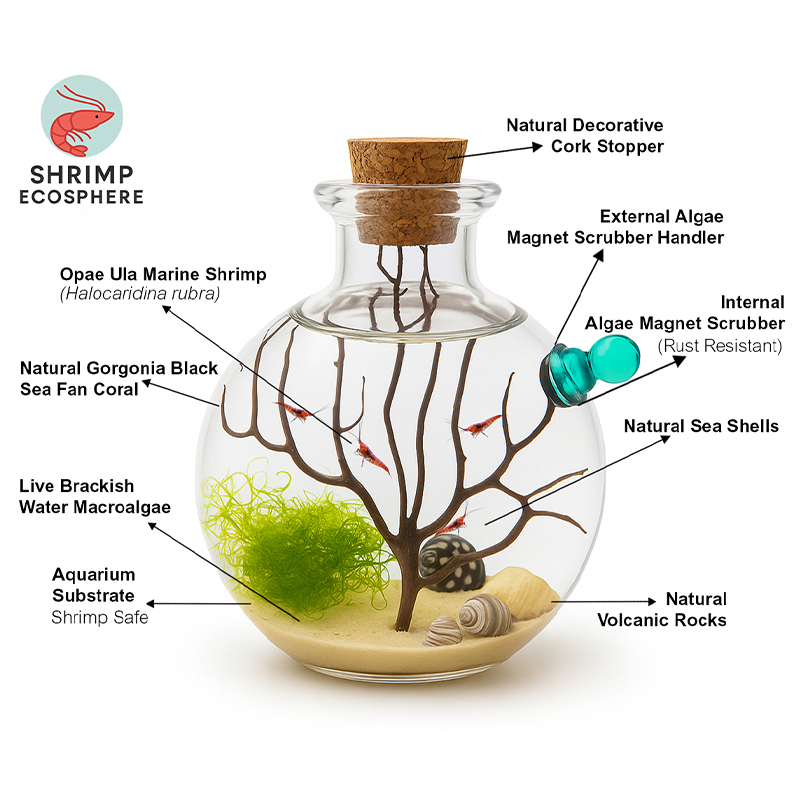 SHRIMP
ECOSPHERE

Natural Decorative Cork Stopper

External Algae Magnet Scrubber Handler

Opae Ula Marine Shrimp
(Halocaridina rubra)

Internal Algae Magnet Scrubber
(Rust Resistant)

Natural Gorgonia Black Sea Fan Coral

Natural Sea Shells

Live Brackish Water Macroalgae

Aquarium Substrate
Shrimp Safe

Natural Volcanic Rocks